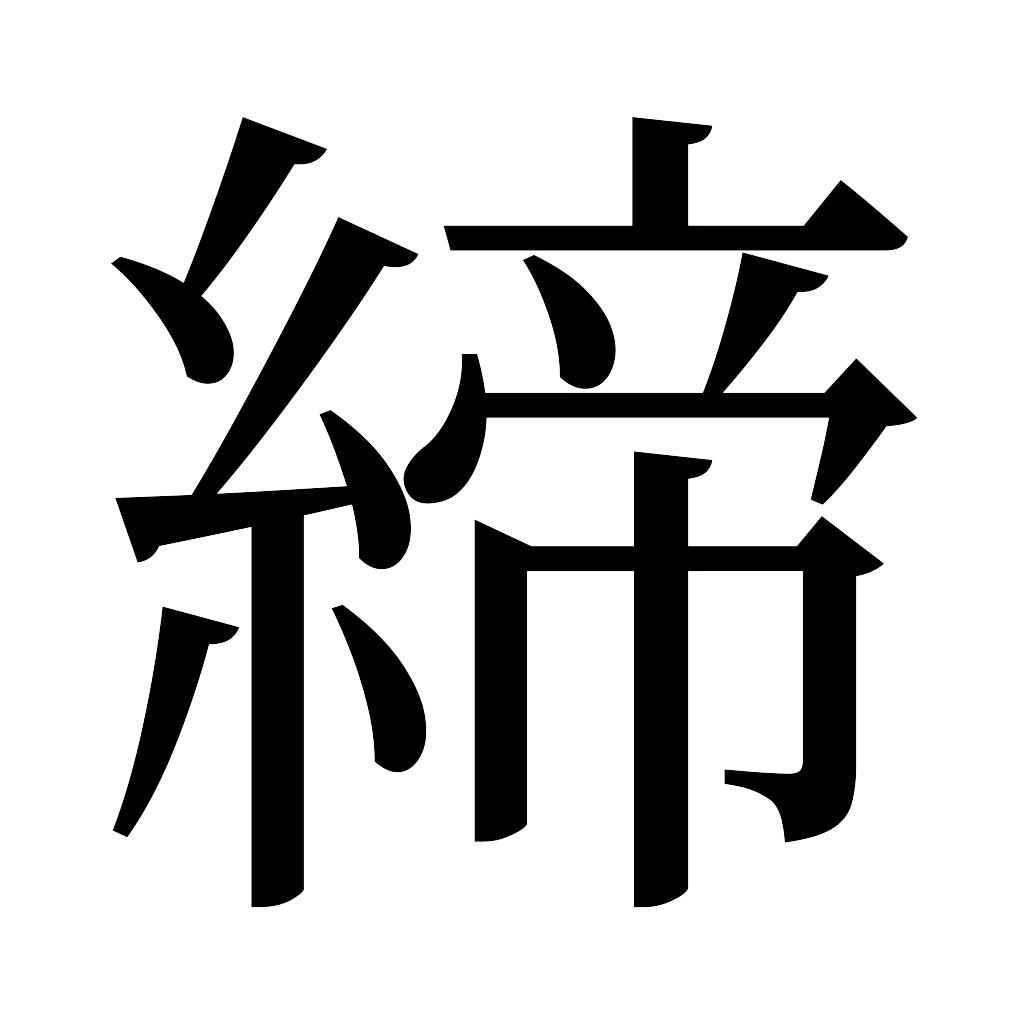 締