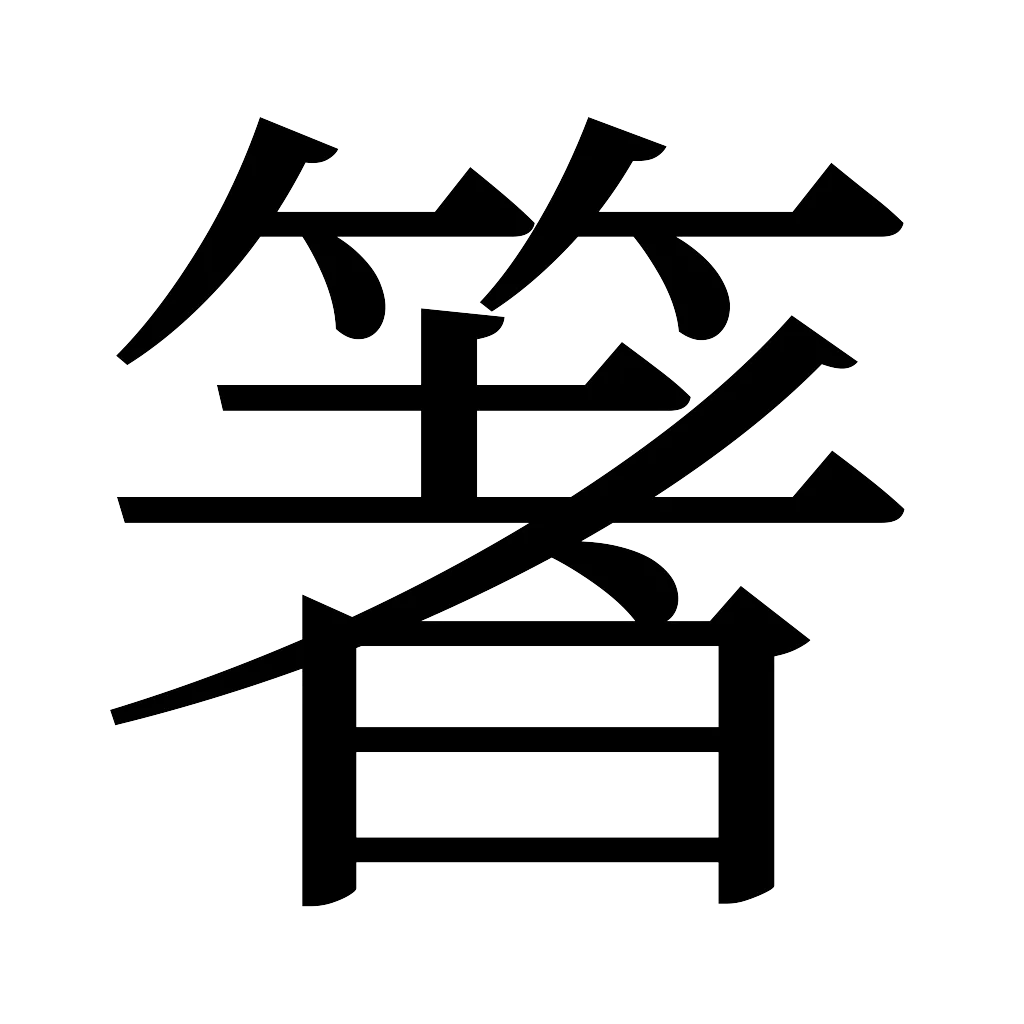 箸