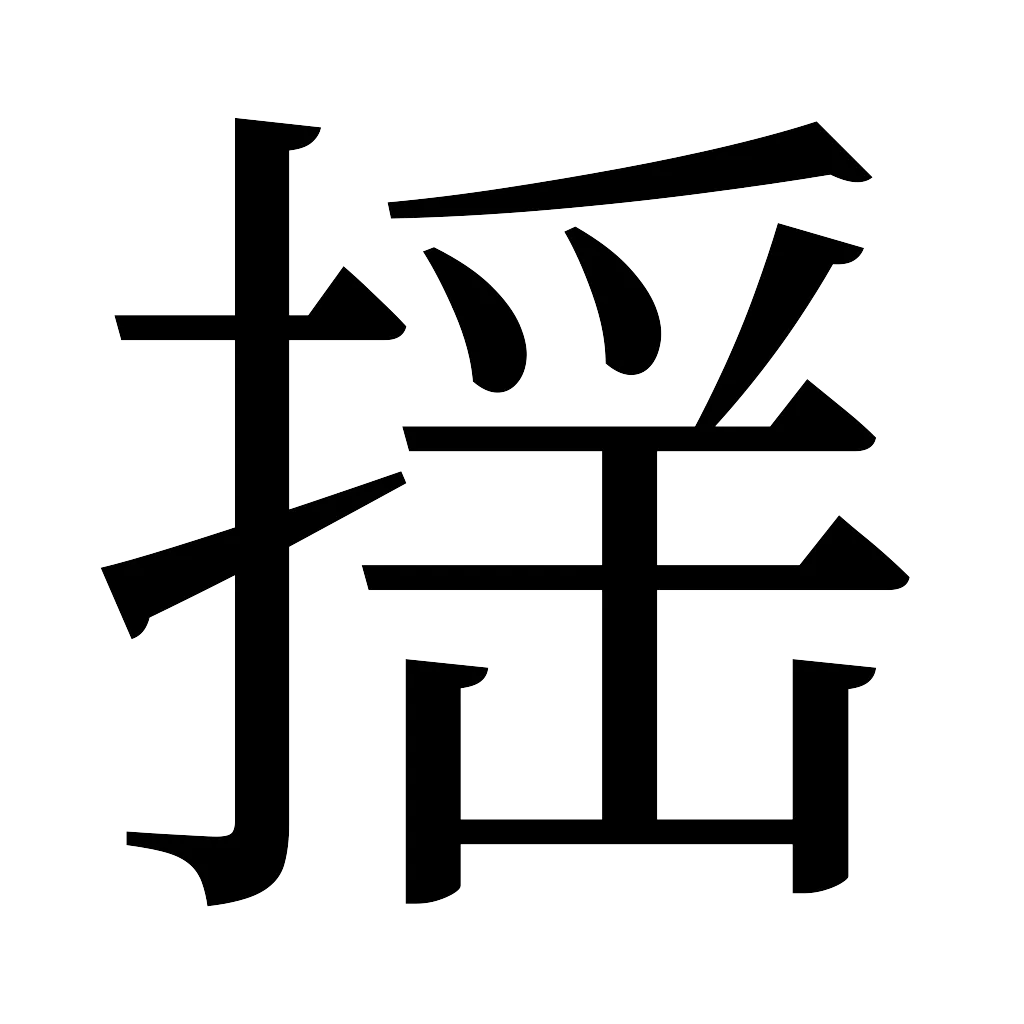 揺