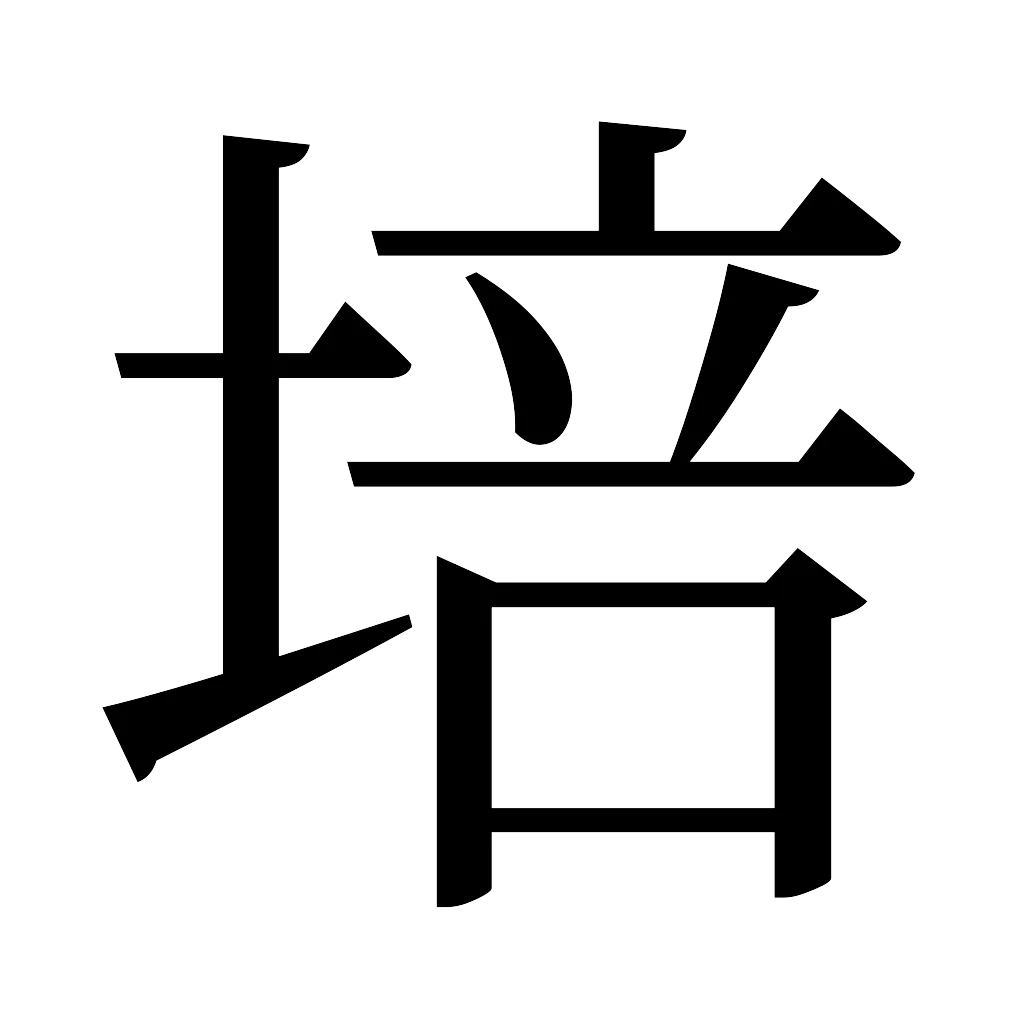 培