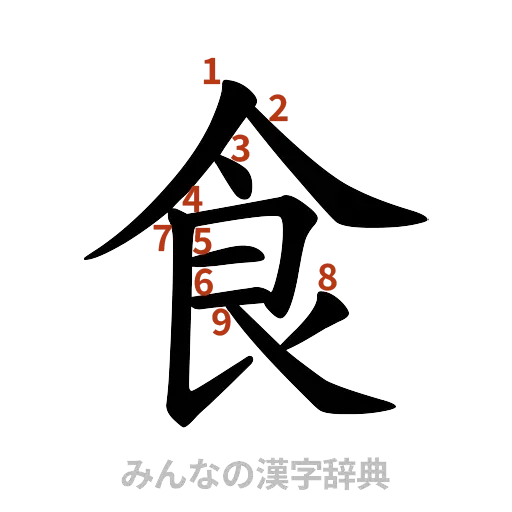 1
2
3
4
7
5
6
8
9
食
みんなの漢字辞典