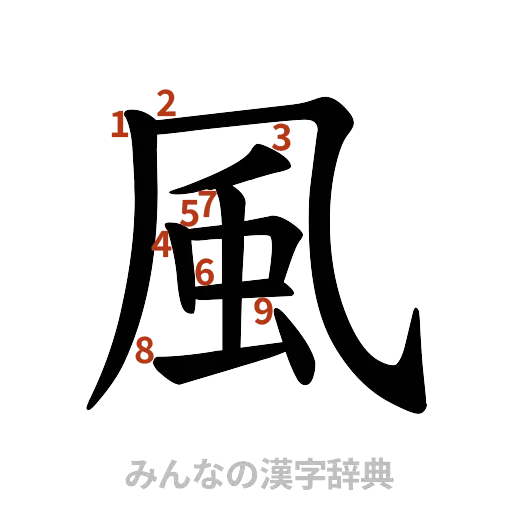 風
1 2 3 4 5 6 7 8 9
みんなの漢字辞典