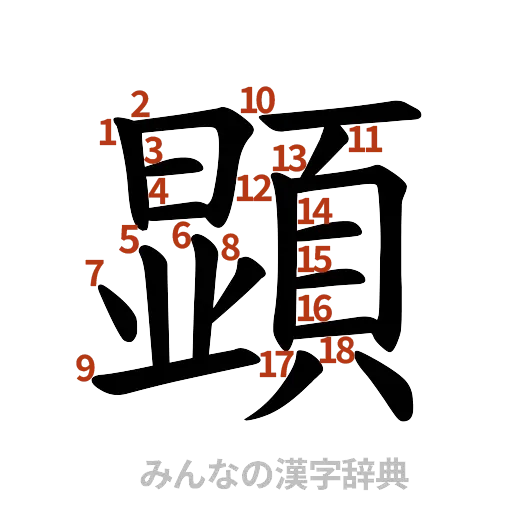 顕

1 2 3 4 5 6 7 8 9 10 11 12 13 14 15 16 17 18

みんなの漢字辞典