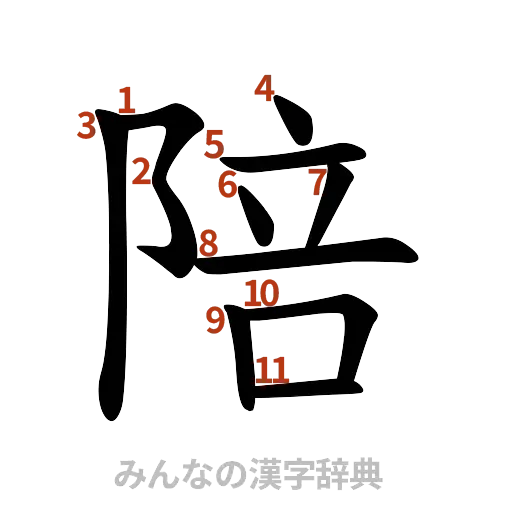 陪
1
2
3
4
5
6
7
8
9
10
11
みんなの漢字辞典