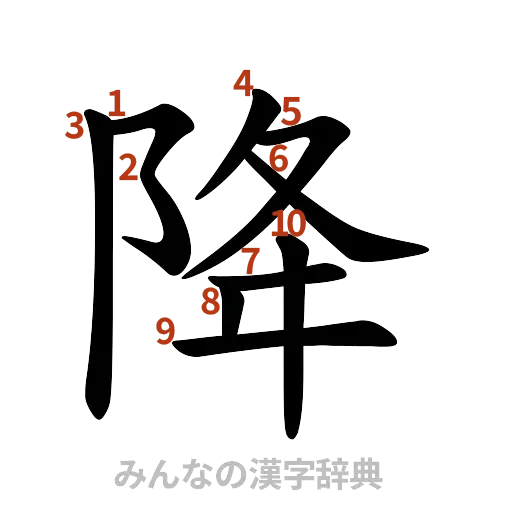 降

1 2 3 4 5 6 7 8 9 10

みんなの漢字辞典