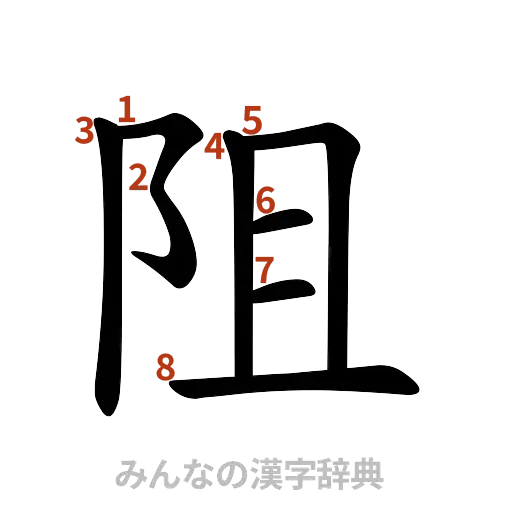 阻

1 2 3 4 5 6 7 8

みんなの漢字辞典