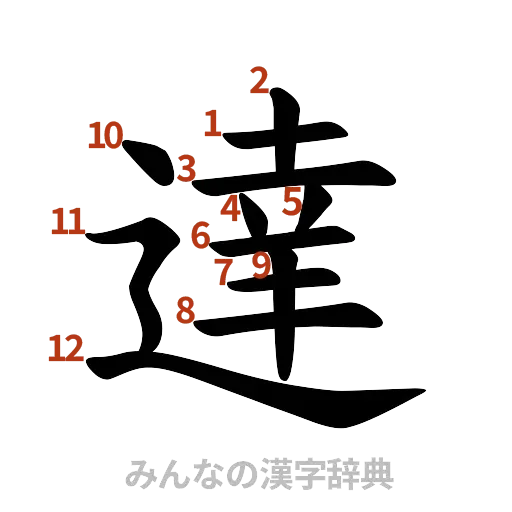 2
1
10
3
4
5
11
6
7
9
8
12
達
みんなの漢字辞典