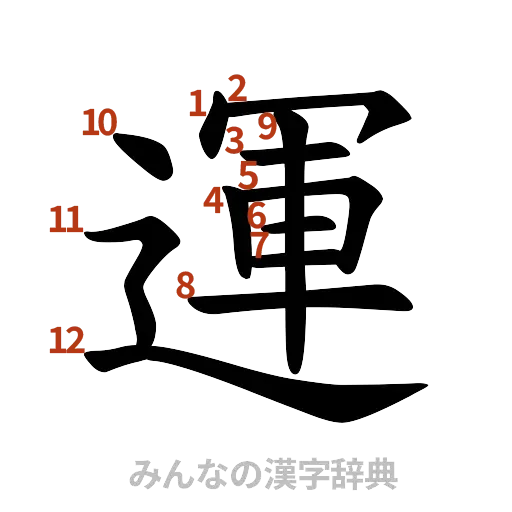 運
1 2 3 4 5 6 7 8 9 10 11 12

みんなの漢字辞典