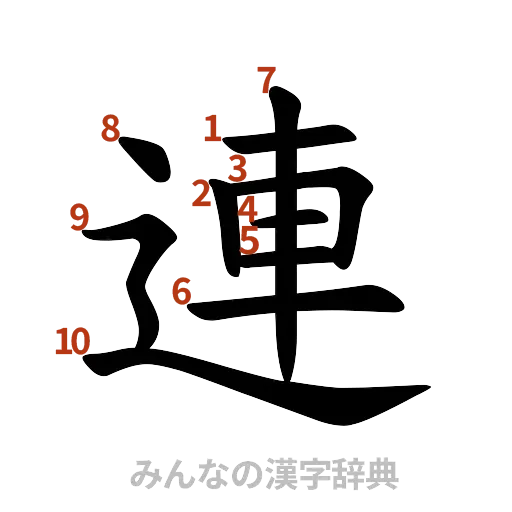 7
8
1
3
2
4
9
5
6
10
連
みんなの漢字辞典