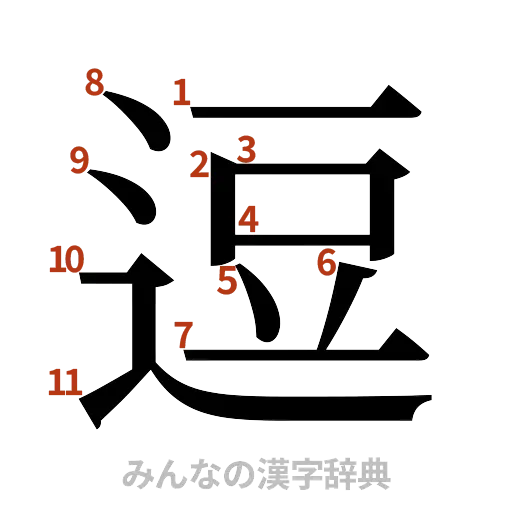 8
1
9
2
3
4
10
5
6
7
11
逗
みんなの漢字辞典