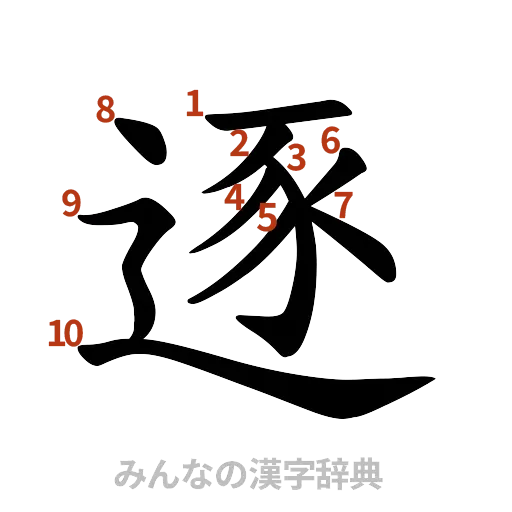 8 1 2 3 6 9 4 5 7 10

逐

みんなの漢字辞典