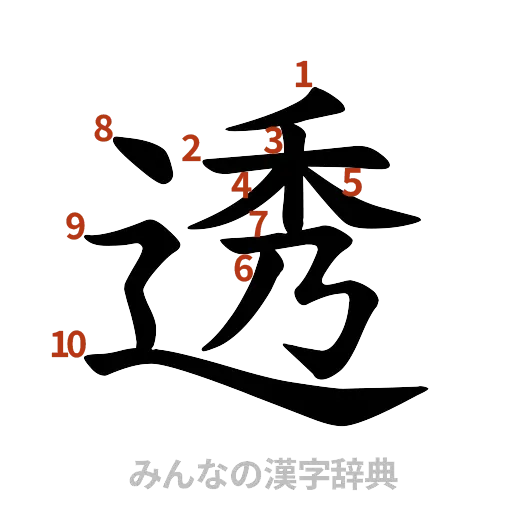 1
8
2
3
4
5
9
7
6
10
透
みんなの漢字辞典