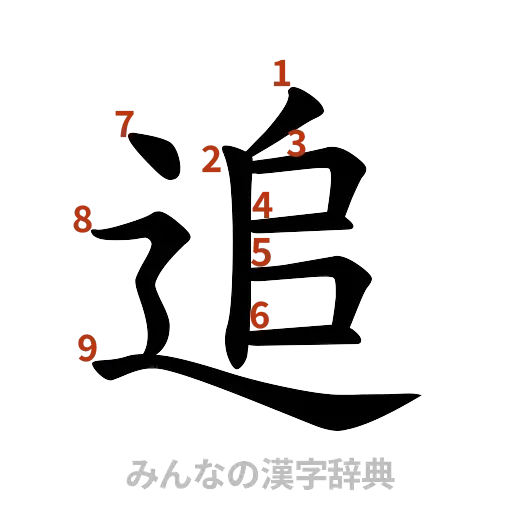 1
7
2
3
4
8
5
6
9
追
みんなの漢字辞典