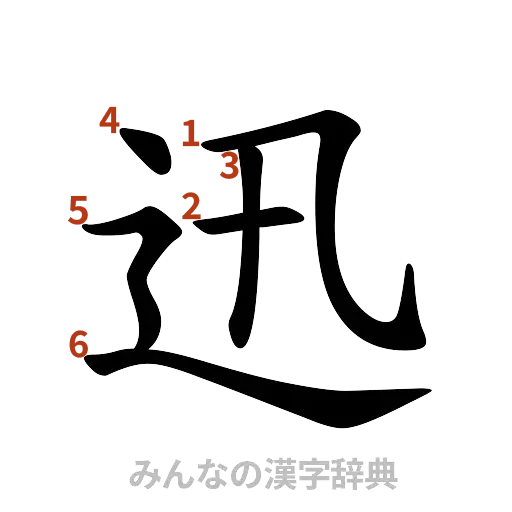 4 1 3 5 2 6
迅
みんなの漢字辞典