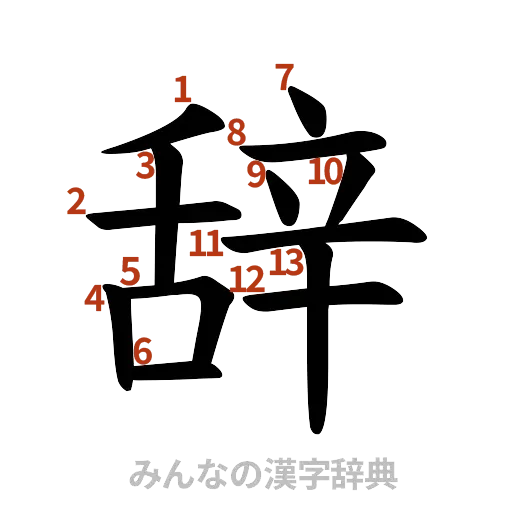 辞

1 2 3 4 5 6 7 8 9 10 11 12 13

みんなの漢字辞典