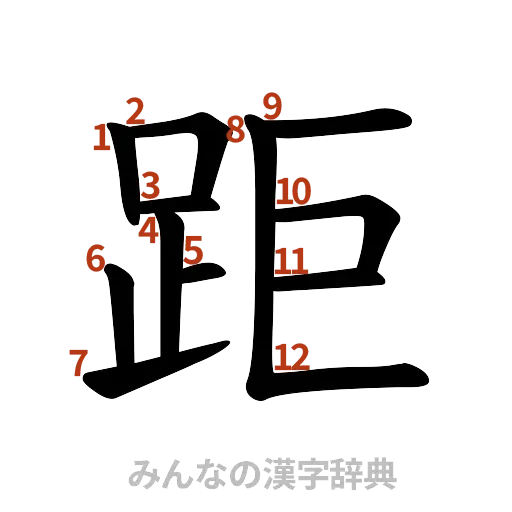 距
1 2 3 4 5 6 7 8 9 10 11 12

みんなの漢字辞典