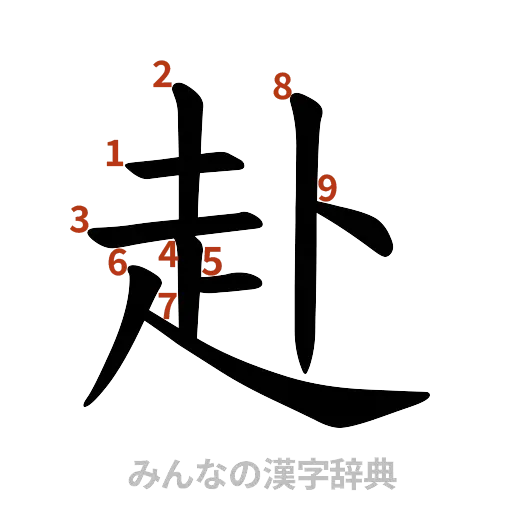 2
8
1
9
3
6
4
5
7
赴

みんなの漢字辞典