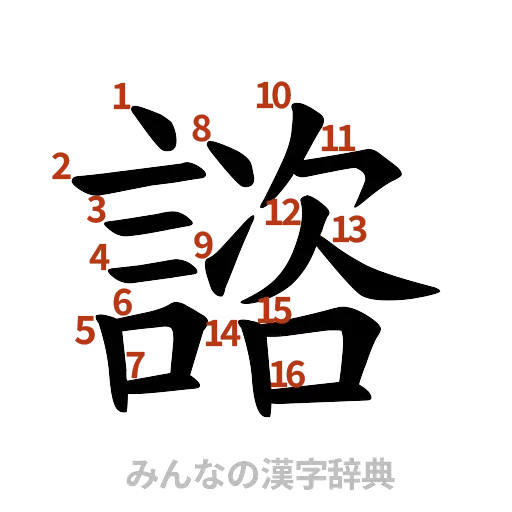 諮

1 2 3 4 5 6 7 8 9 10 11 12 13 14 15 16

みんなの漢字辞典