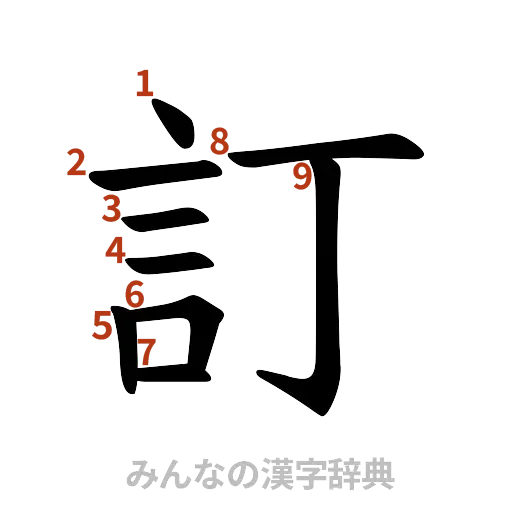 1
2
8
9
3
4
6
5
7
訂
みんなの漢字辞典