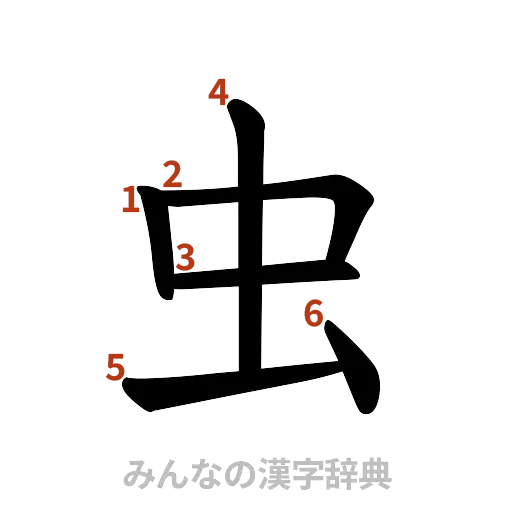 4
2
1
3
虫
6
5
みんなの漢字辞典