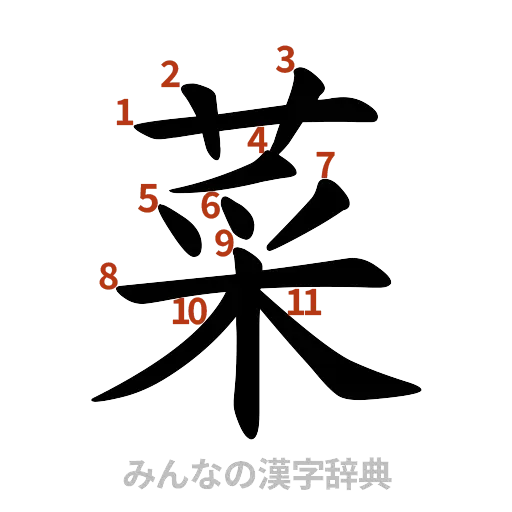 菜

1 2 3 4 5 6 7 8 9 10 11

みんなの漢字辞典