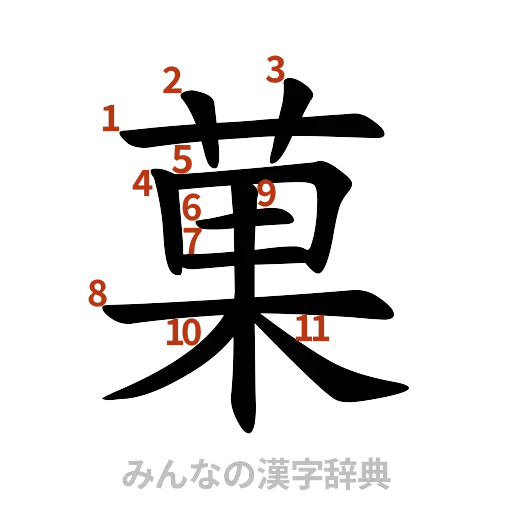 菓

1 2 3 4 5 6 7 8 9 10 11

みんなの漢字辞典