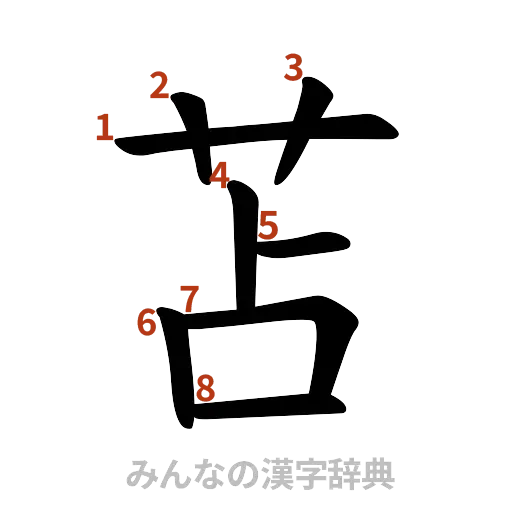 苫
1
2
3
4
5
6
7
8
みんなの漢字辞典