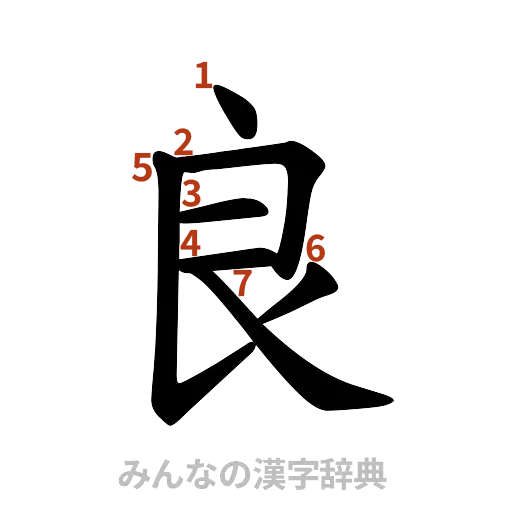 1
2
5
3
4
6
7
良

みんなの漢字辞典