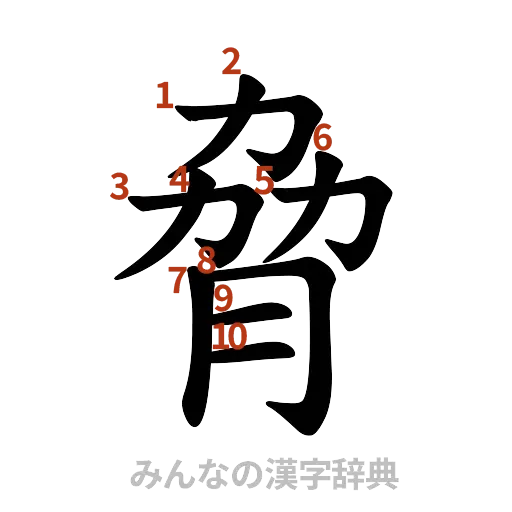 2
1
6
3
4
5
8
7
9
10
脅
みんなの漢字辞典