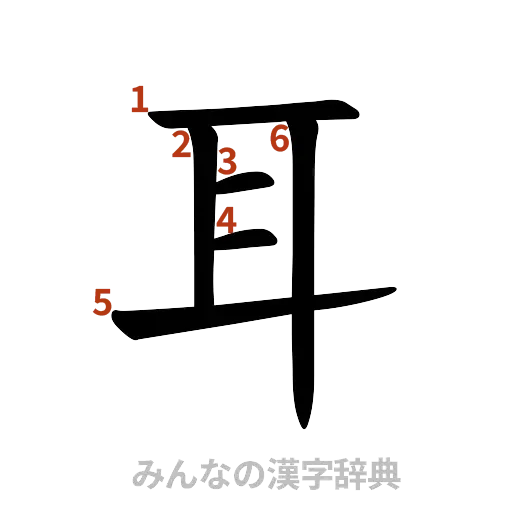 1
2
3
6
4
5
耳
みんなの漢字辞典