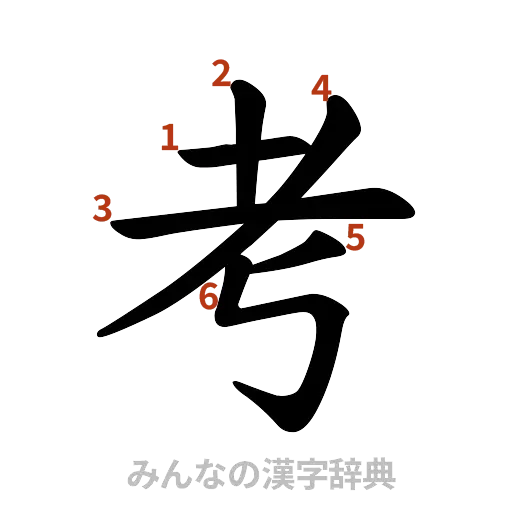 2
4
1
3
5
6
考
みんなの漢字辞典