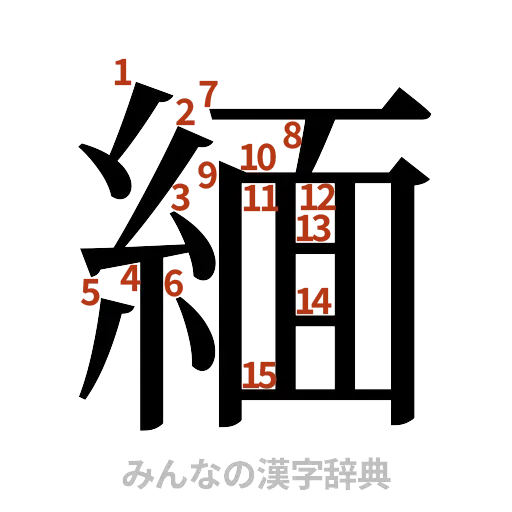 緬
1
2
3
4
5
6
7
8
9
10
11
12
13
14
15
みんなの漢字辞典