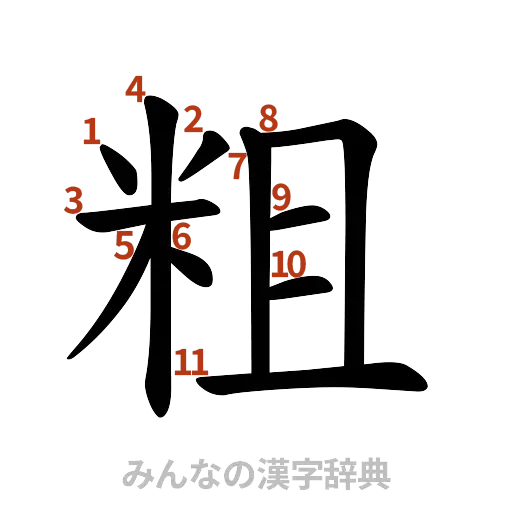 4
1
2
8
7
3
9
5
6
10
11
粗
みんなの漢字辞典