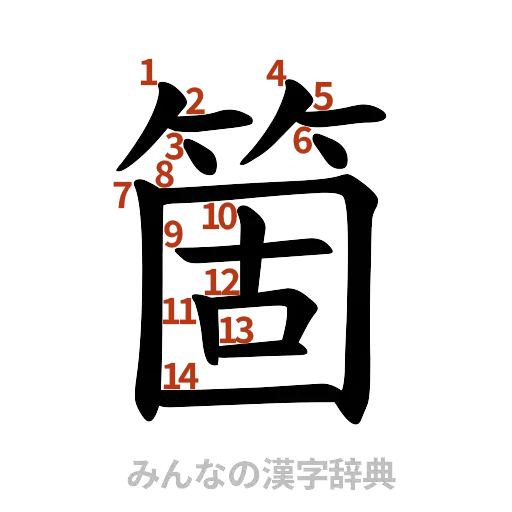 1
2
3
4
5
6
7
8
9
10
11
12
13
14
箇
みんなの漢字辞典