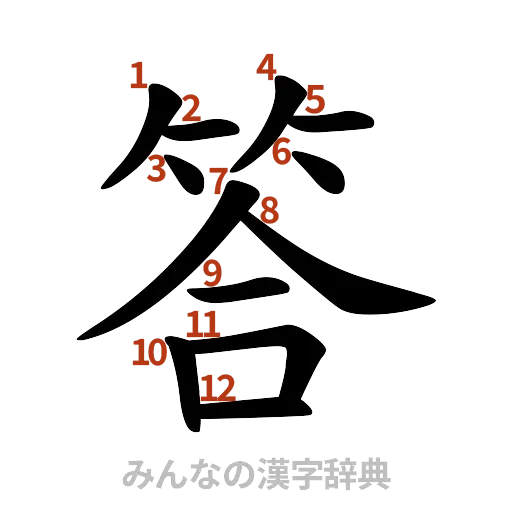 1
2
3
4
5
6
7
8
9
10
11
12
答
みんなの漢字辞典