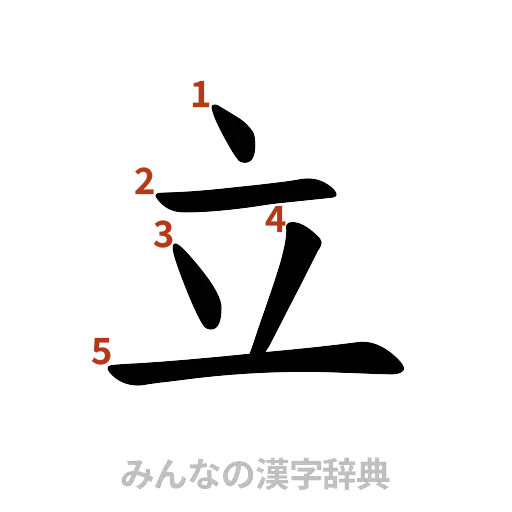 1
2
3
4
5
立
みんなの漢字辞典