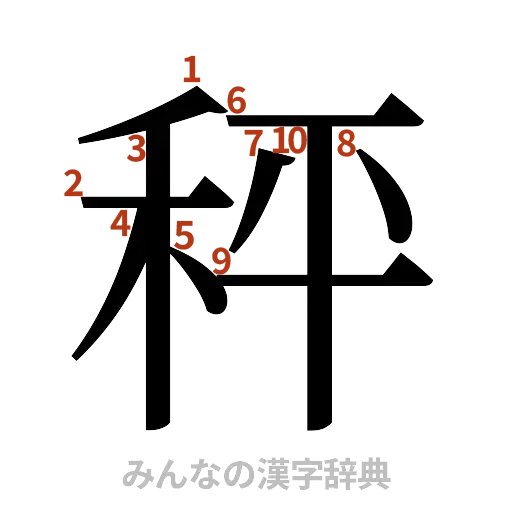 秤

1
6
3
7
10
8
2
4
5
9

みんなの漢字辞典