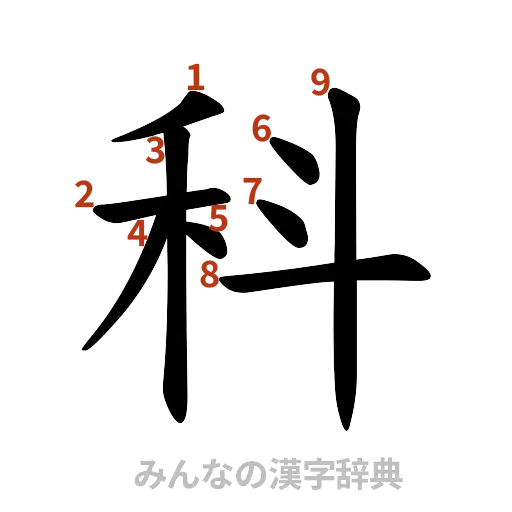 1
9
6
3
2
7
5
4
8
科
みんなの漢字辞典