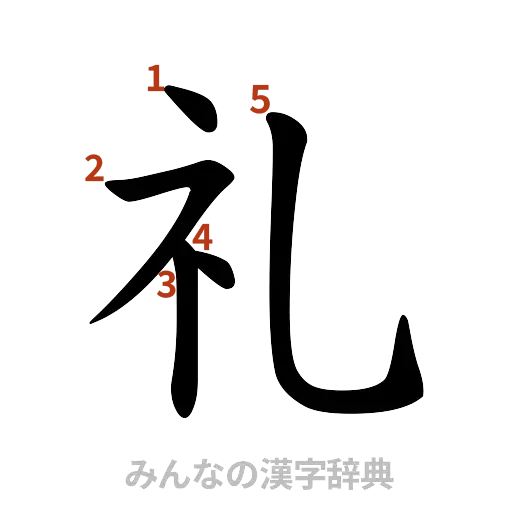 1
5
2
4
3
礼
みんなの漢字辞典