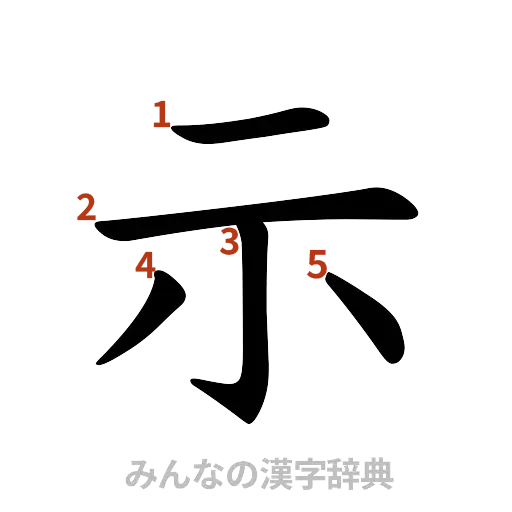 1
2
3
4
5
示
みんなの漢字辞典