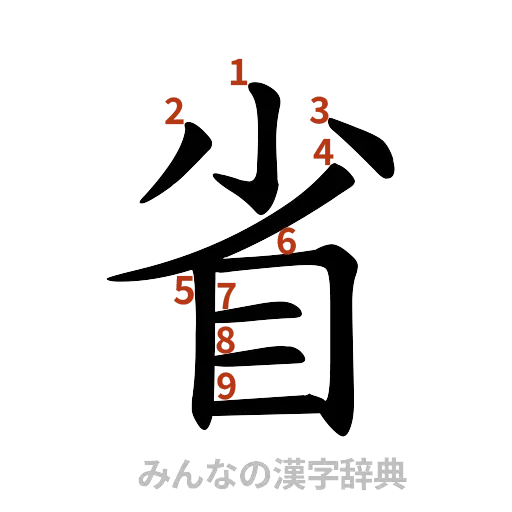 1
2
3
4
省
6
5
7
8
9
みんなの漢字辞典