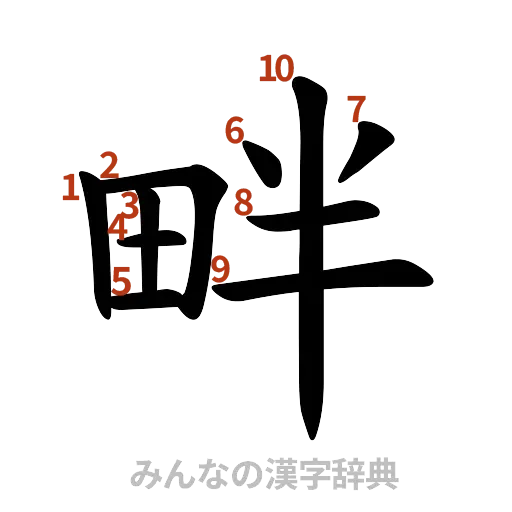 10
7
6
2
1
3
8
4
9
5
畔
みんなの漢字辞典