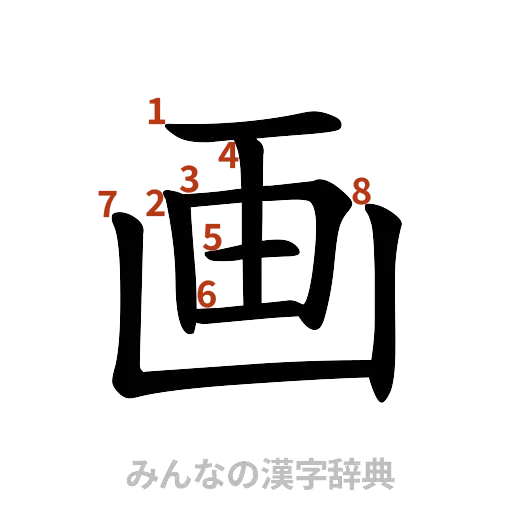 1
4
3
7 2
8
5
6
画
みんなの漢字辞典