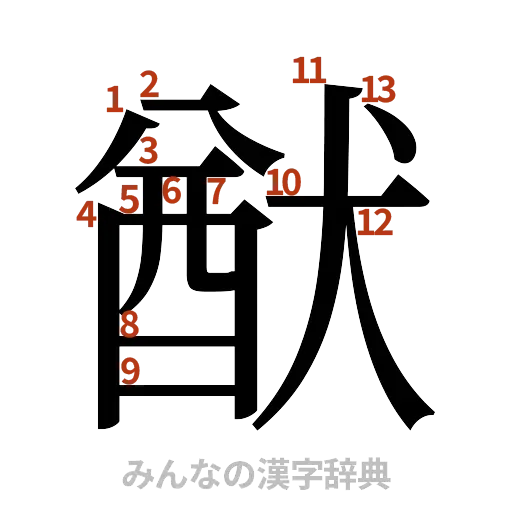 1 2 3 4 5 6 7 8 9 10 11 12 13

猷

みんなの漢字辞典