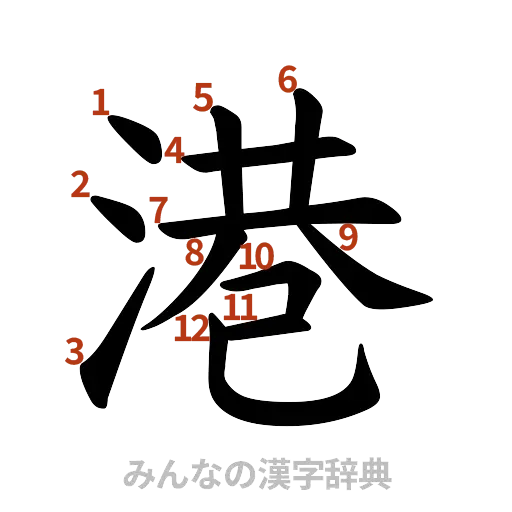 港
1
2
3
4
5
6
7
8
9
10
11
12
みんなの漢字辞典