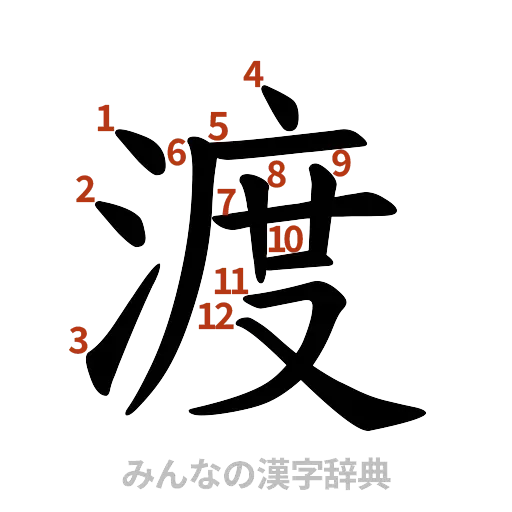 4
1
5
6
8
9
2
7
10
11
12
3
渡
みんなの漢字辞典