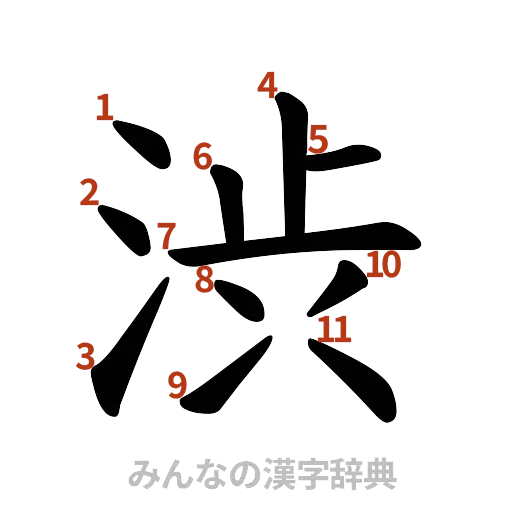 1
2
3
4
5
6
7
8
9
10
11

渋

みんなの漢字辞典