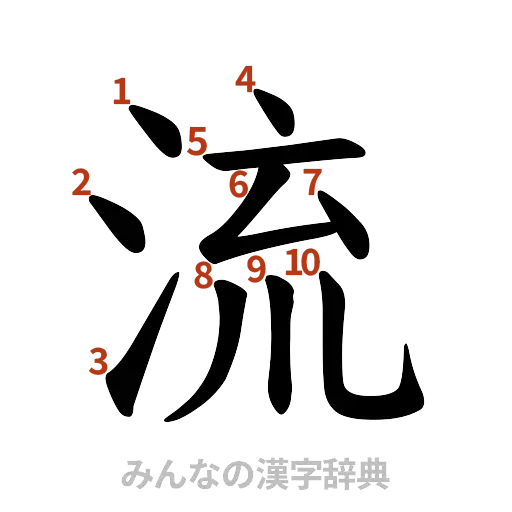 1 4 5 2 6 7 8 9 10 3

流

みんなの漢字辞典