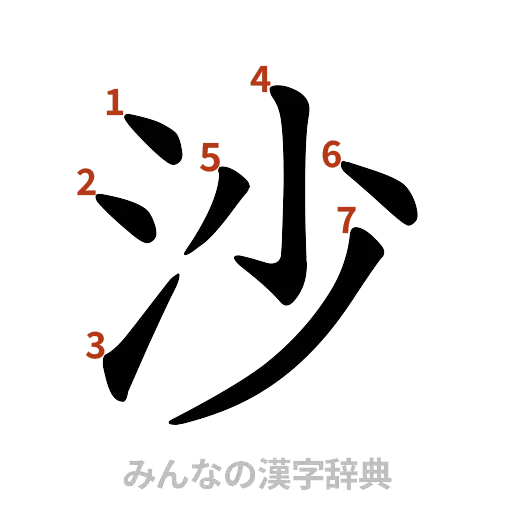 1 2 3 4 5 6 7
沙
みんなの漢字辞典