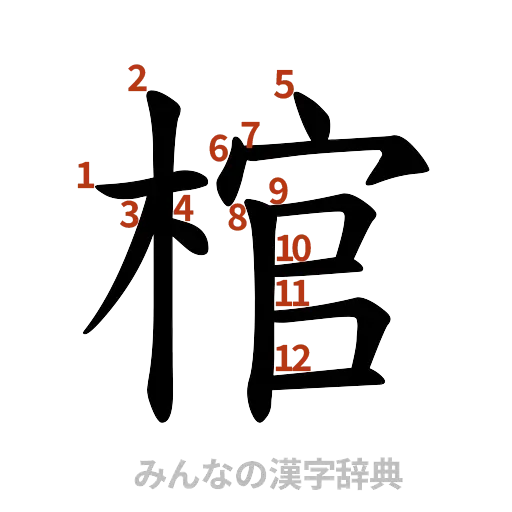 棺

1 2 3 4 5 6 7 8 9 10 11 12

みんなの漢字辞典